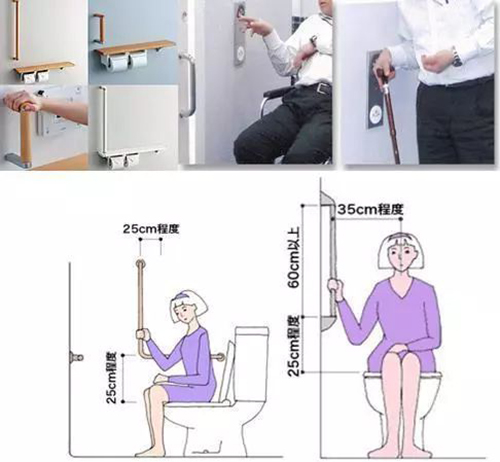 25cm程度

25cm程度

35cm程度

60cm以上

25cm程度